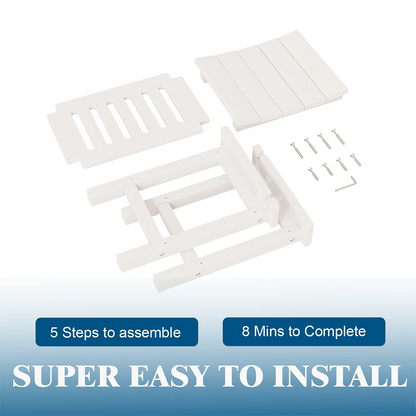 5 Steps to assemble

8 Mins to Complete

SUPER EASY TO INSTALL