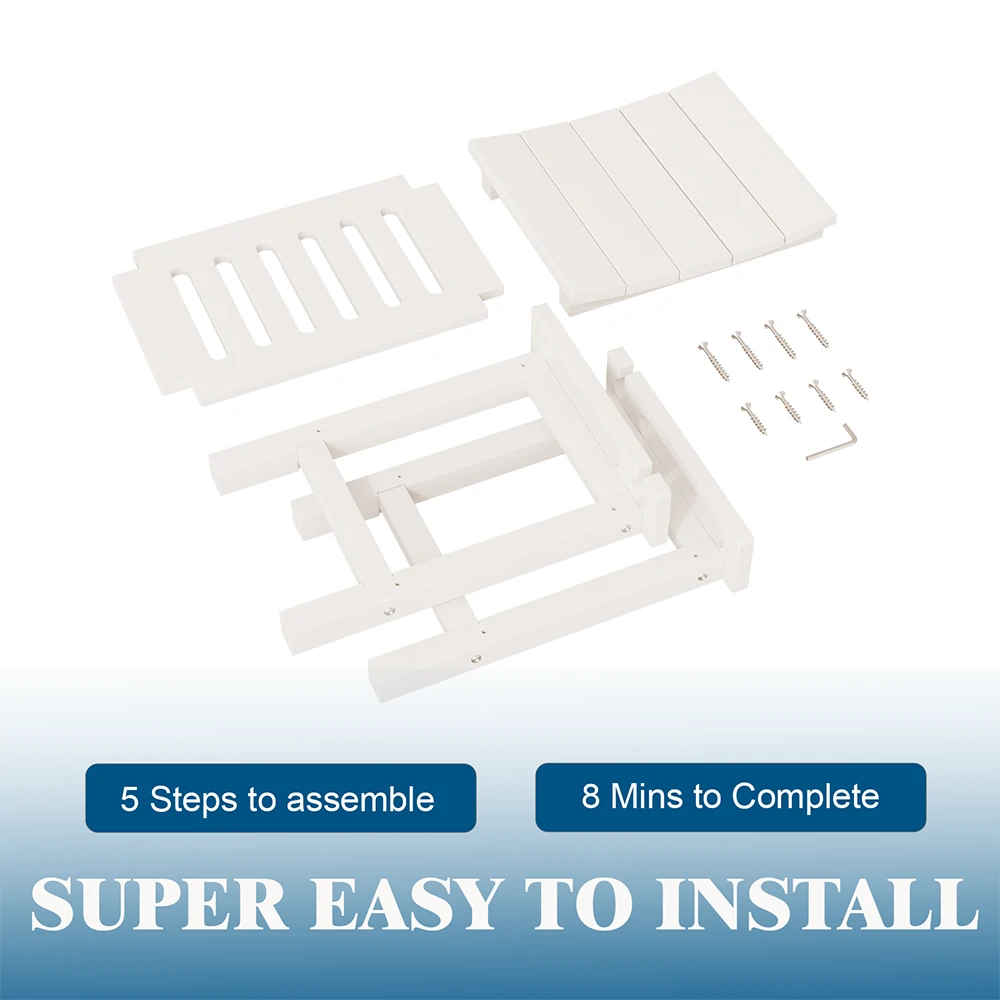 5 Steps to assemble

8 Mins to Complete

SUPER EASY TO INSTALL