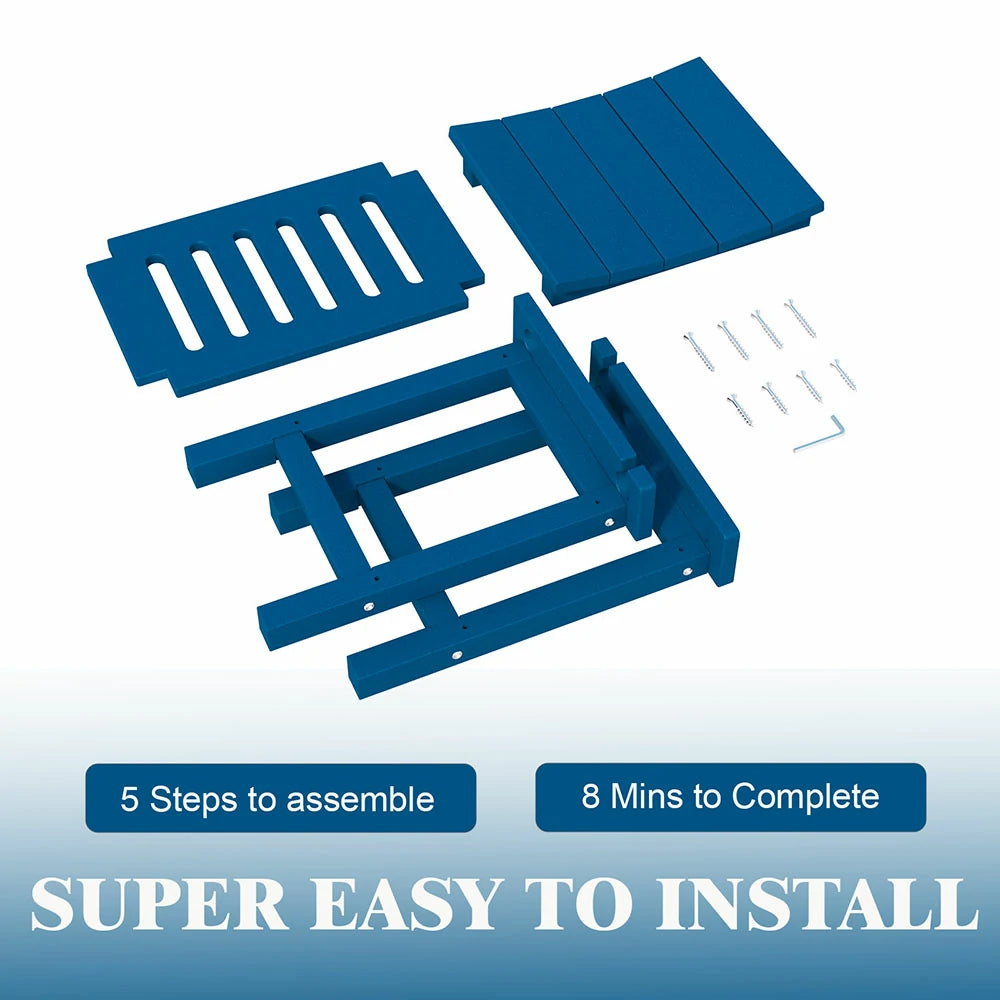 5 Steps to assemble

8 Mins to Complete

SUPER EASY TO INSTALL