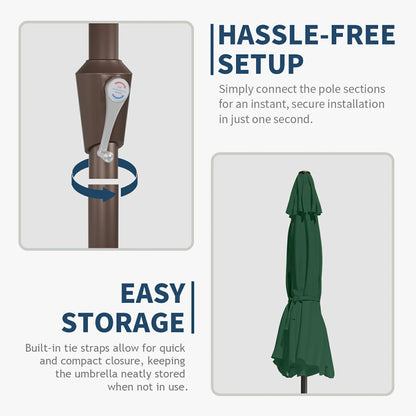 HASSLE-FREE SETUP

Simply connect the pole sections for an instant, secure installation in just one second.

EASY STORAGE

Built-in tie straps allow for quick and compact closure, keeping the umbrella neatly stored when not in use.