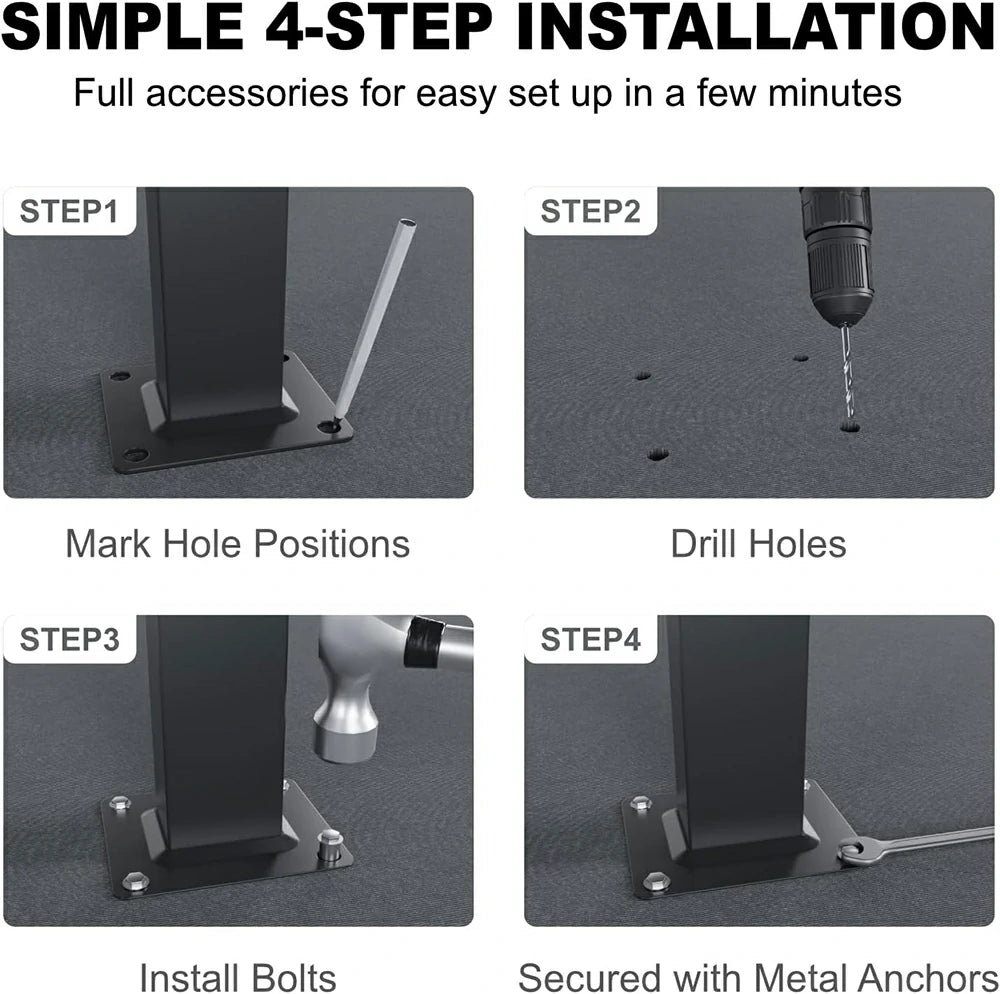 SIMPLE 4-STEP INSTALLATION

Full accessories for easy set up in a few minutes

STEP1

Mark Hole Positions

STEP2

Drill Holes

STEP3

Install Bolts

STEP4

Secured with Metal Anchors